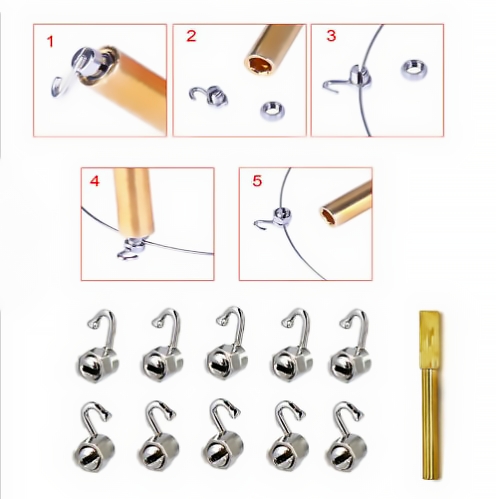 1

2

3

4

5